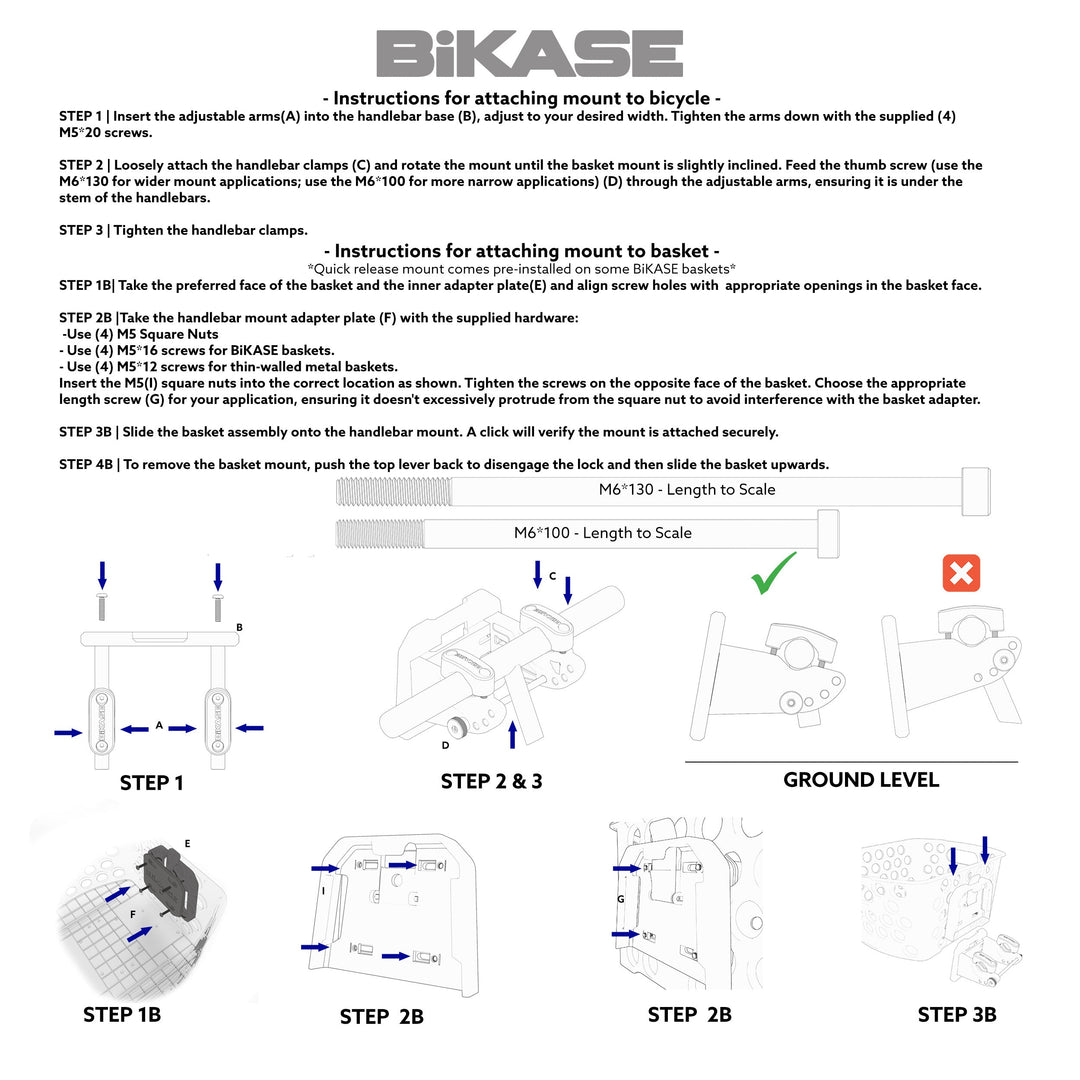 BiKASE

- Instructions for attaching mount to bicycle -

STEP 1 | Insert the adjustable arms(A) into the handlebar base (B), adjust to your desired width. Tighten the arms down with the supplied (4) M5*20 screws.

STEP 2 | Loosely attach the handlebar clamps (C) and rotate the mount until the basket mount is slightly inclined. Feed the thumb screw (use the M6*130 for wider mount applications; use the M6*100 for more narrow applications) (D) through the adjustable arms, ensuring it is under the stem of the handlebars.

STEP 3 | Tighten the handlebar clamps.

- Instructions for attaching mount to basket -
*Quick release mount comes pre-installed on some BiKASE baskets*

STEP 1B| Take the preferred face of the basket and the inner adapter plate(E) and align screw holes with appropriate openings in the basket face.

STEP 2B |Take the handlebar mount adapter plate (F) with the supplied hardware:
-Use (4) M5 Square Nuts
- Use (4) M5*16 screws for BiKASE baskets.
- Use (4) M5*12 screws for thin-walled metal baskets.
Insert the M5(I) square nuts into the correct location as shown. Tighten the screws on the opposite face of the basket. Choose the appropriate length screw (G) for your application, ensuring it doesn't excessively protrude from the square nut to avoid interference with the basket adapter.

STEP 3B | Slide the basket assembly onto the handlebar mount. A click will verify the mount is attached securely.

STEP 4B | To remove the basket mount, push the top lever back to disengage the lock and then slide the basket upwards.

M6*130 - Length to Scale

M6*100 - Length to Scale

B
A
STEP 1

C
D
STEP 2 & 3

GROUND LEVEL

E
F
STEP 1B

I
STEP 2B

G
STEP 2B

STEP 3B