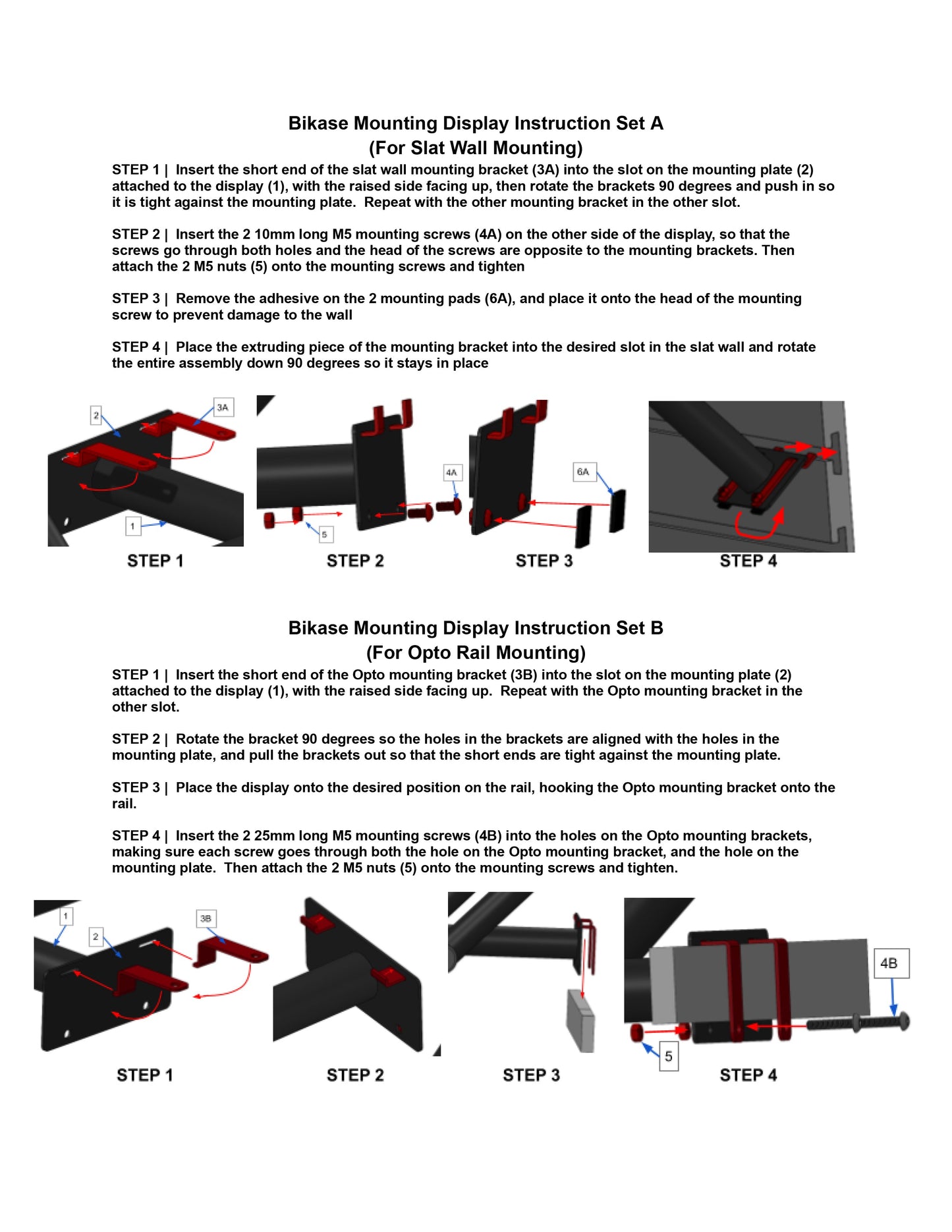 Bikase Mounting Display Instruction Set A
(For Slat Wall Mounting)

STEP 1 | Insert the short end of the slat wall mounting bracket (3A) into the slot on the mounting plate (2) attached to the display (1), with the raised side facing up, then rotate the brackets 90 degrees and push in so it is tight against the mounting plate. Repeat with the other mounting bracket in the other slot.

STEP 2 | Insert the 2 10mm long M5 mounting screws (4A) on the other side of the display, so that the screws go through both holes and the head of the screws are opposite to the mounting brackets. Then attach the 2 M5 nuts (5) onto the mounting screws and tighten

STEP 3 | Remove the adhesive on the 2 mounting pads (6A), and place it onto the head of the mounting screw to prevent damage to the wall

STEP 4 | Place the extruding piece of the mounting bracket into the desired slot in the slat wall and rotate the entire assembly down 90 degrees so it stays in place

2
3A
1
STEP 1
4A
5
STEP 2
6A
STEP 3
STEP 4

Bikase Mounting Display Instruction Set B
(For Opto Rail Mounting)

STEP 1 | Insert the short end of the Opto mounting bracket (3B) into the slot on the mounting plate (2) attached to the display (1), with the raised side facing up. Repeat with the Opto mounting bracket in the other slot.

STEP 2 | Rotate the bracket 90 degrees so the holes in the brackets are aligned with the holes in the mounting plate, and pull the brackets out so that the short ends are tight against the mounting plate.

STEP 3 | Place the display onto the desired position on the rail, hooking the Opto mounting bracket onto the rail.

STEP 4 | Insert the 2 25mm long M5 mounting screws (4B) into the holes on the Opto mounting brackets, making sure each screw goes through both the hole on the Opto mounting bracket, and the hole on the mounting plate. Then attach the 2 M5 nuts (5) onto the mounting screws and tighten.

1
2
3B
STEP 1
STEP 2
STEP 3
4B
5
STEP 4